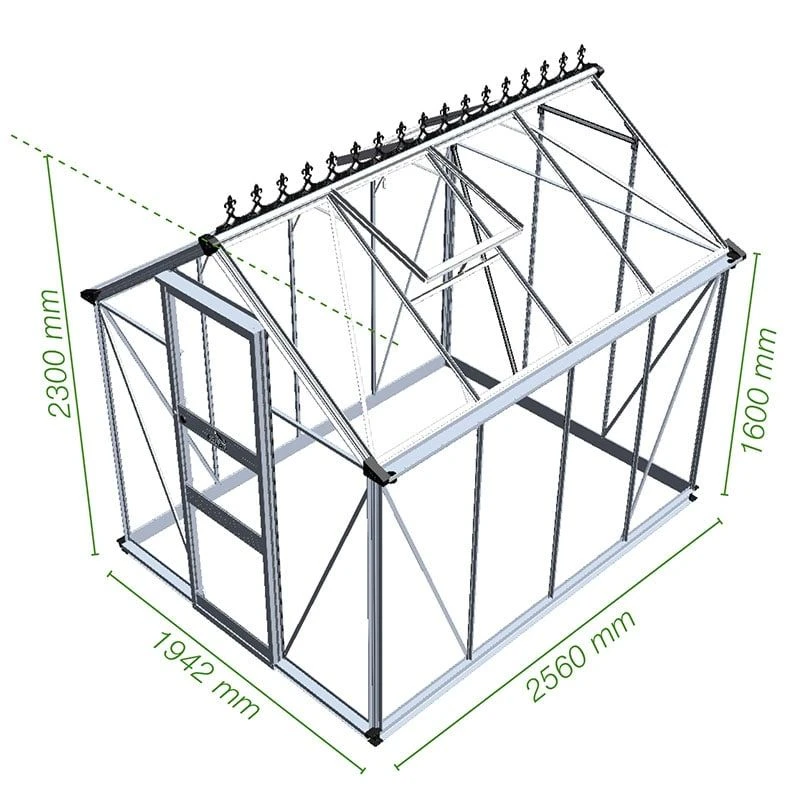 2300 mm

1600 mm

1942 mm

2560 mm