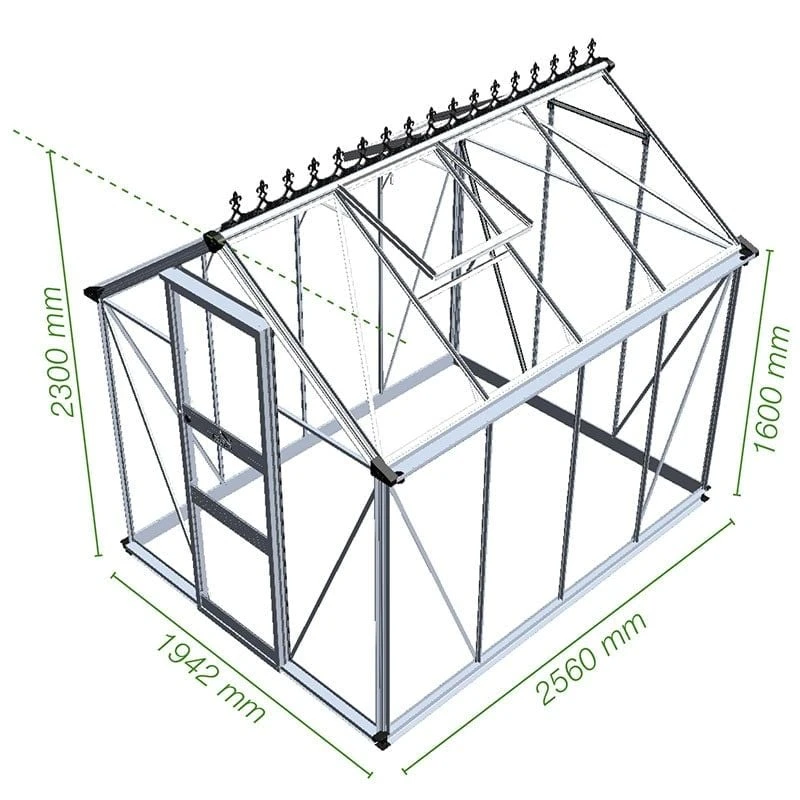 2300 mm
1600 mm
1942 mm
2560 mm