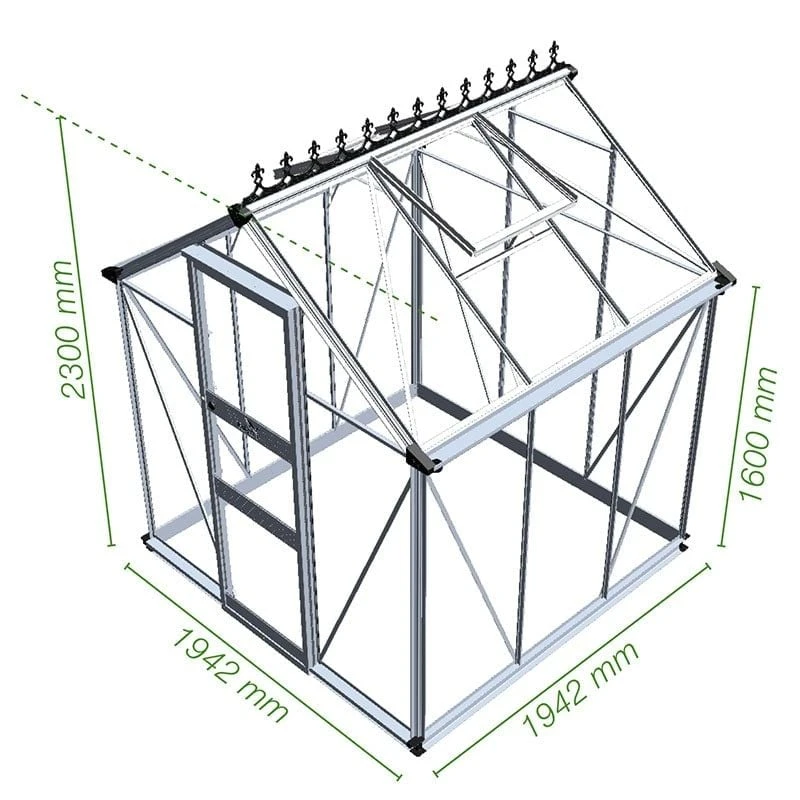 2300 mm

1600 mm

1942 mm

1942 mm