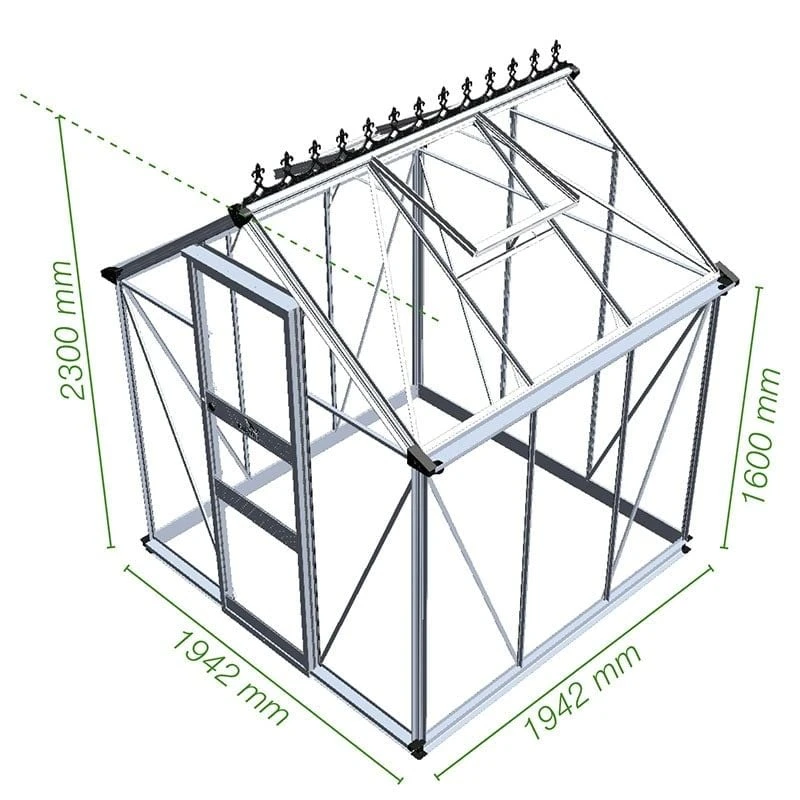 2300 mm

1600 mm

1942 mm

1942 mm