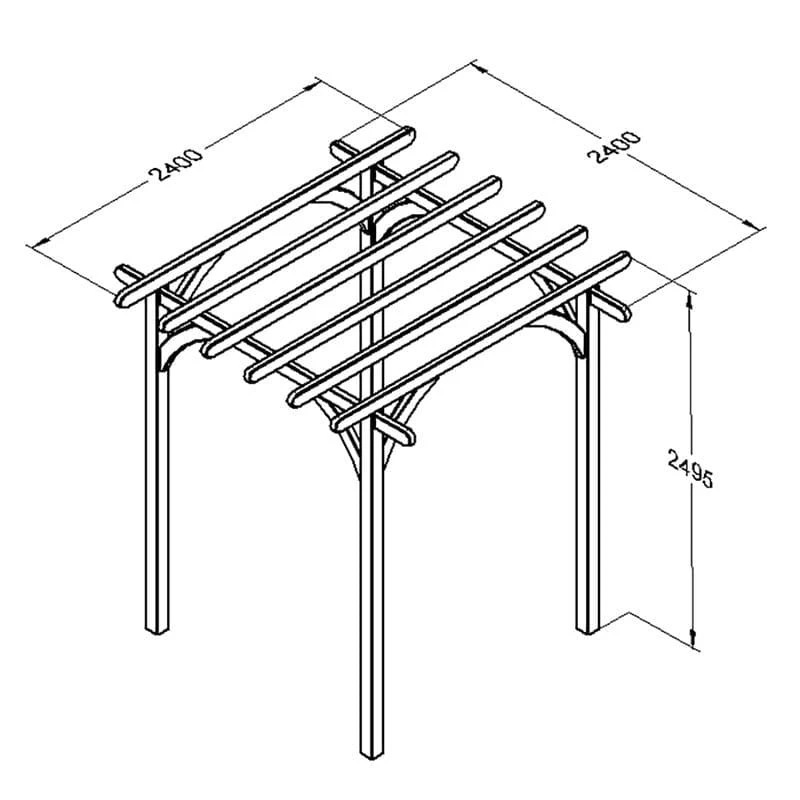 2400

2400

2495