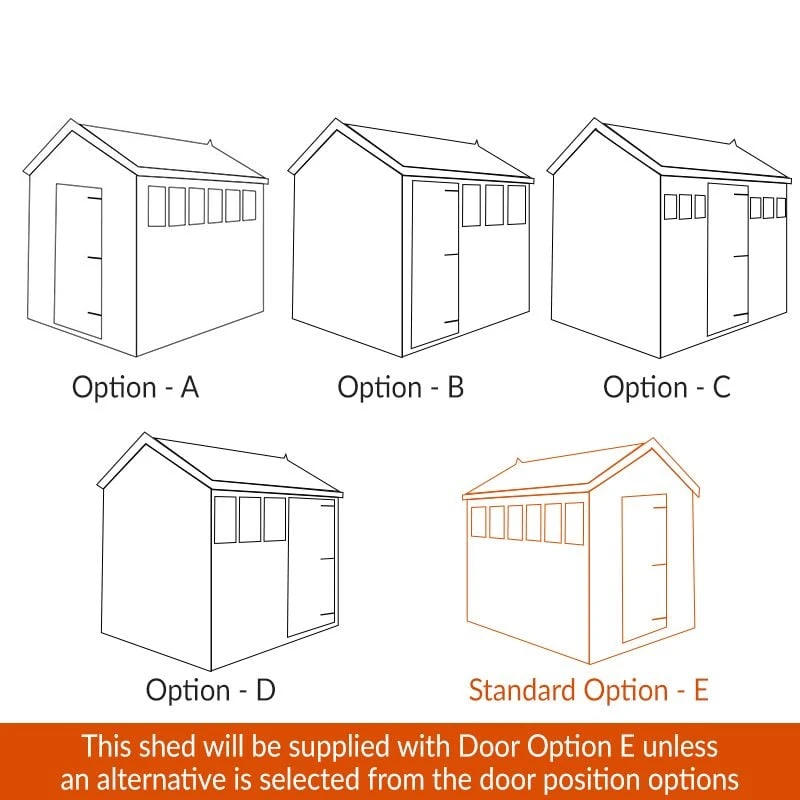 Option - A

Option - B

Option - C

Option - D

Standard Option - E

This shed will be supplied with Door Option E unless an alternative is selected from the door position options