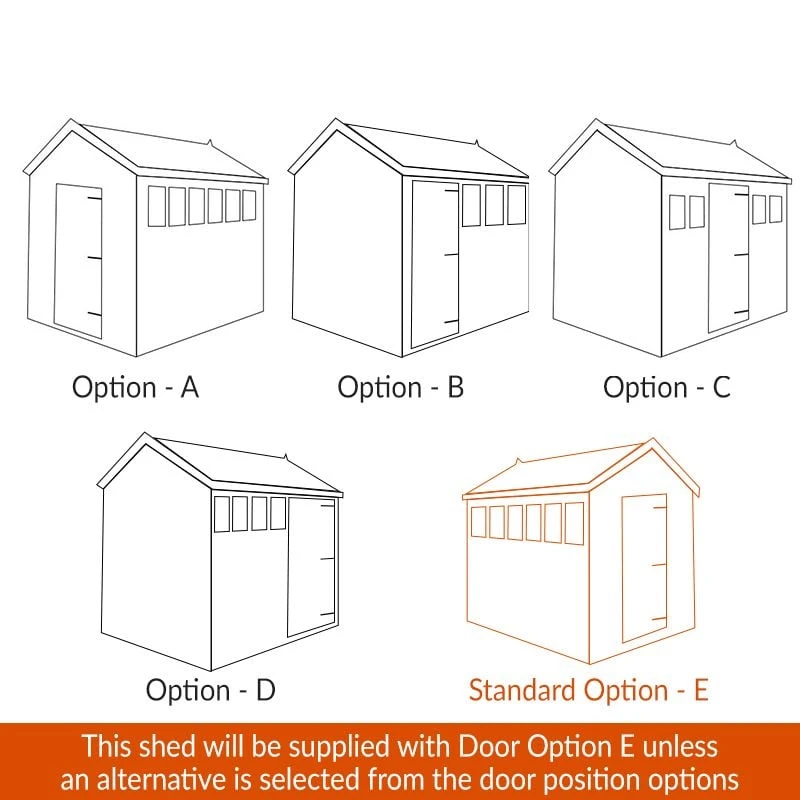 Option - A

Option - B

Option - C

Option - D

Standard Option - E

This shed will be supplied with Door Option E unless an alternative is selected from the door position options