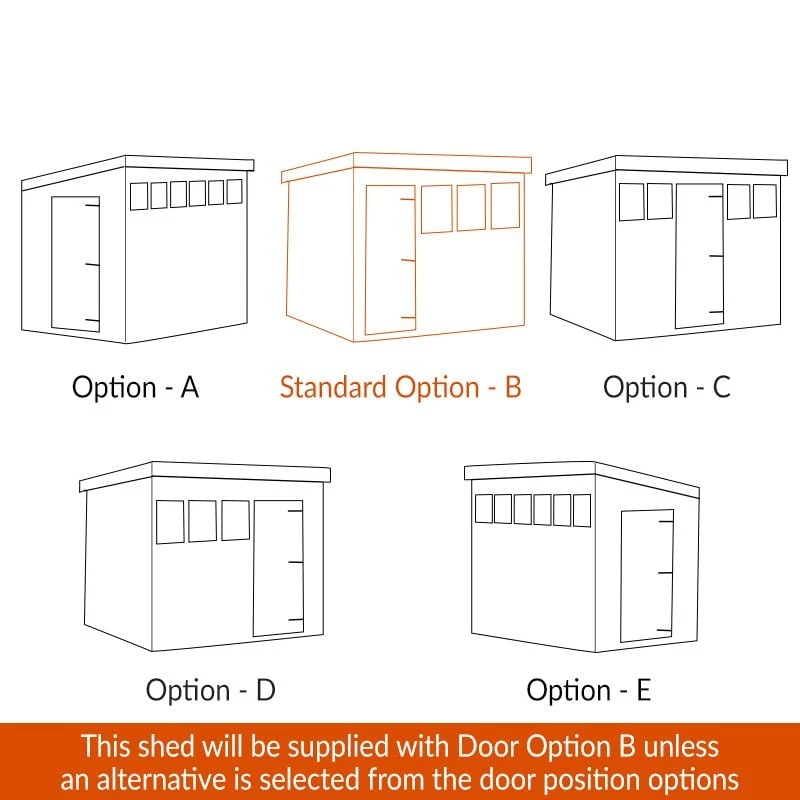 Option - A

Standard Option - B

Option - C

Option - D

Option - E

This shed will be supplied with Door Option B unless an alternative is selected from the door position options