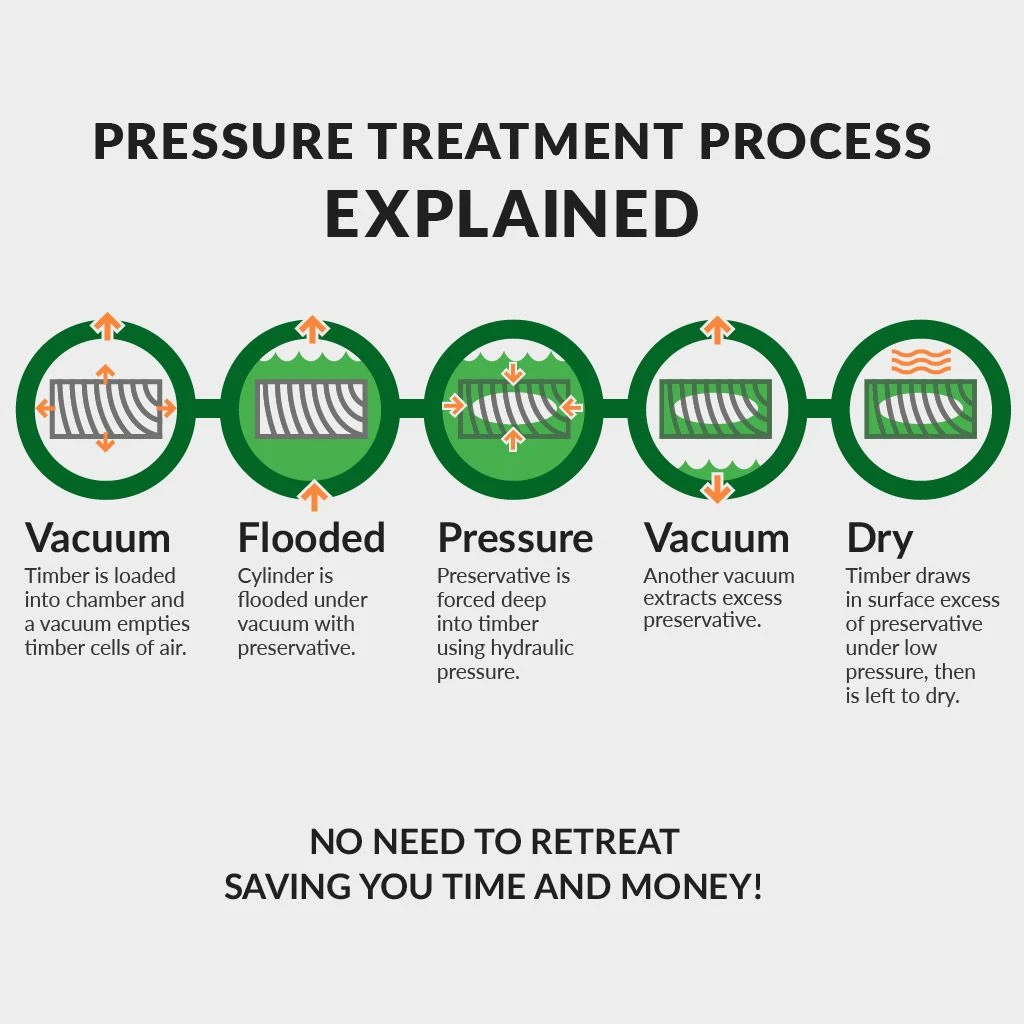 PRESSURE TREATMENT PROCESS
EXPLAINED

Vacuum
Timber is loaded into chamber and a vacuum empties timber cells of air.

Flooded
Cylinder is flooded under vacuum with preservative.

Pressure
Preservative is forced deep into timber using hydraulic pressure.

Vacuum
Another vacuum extracts excess preservative.

Dry
Timber draws in surface excess of preservative under low pressure, then is left to dry.

NO NEED TO RETREAT
SAVING YOU TIME AND MONEY!