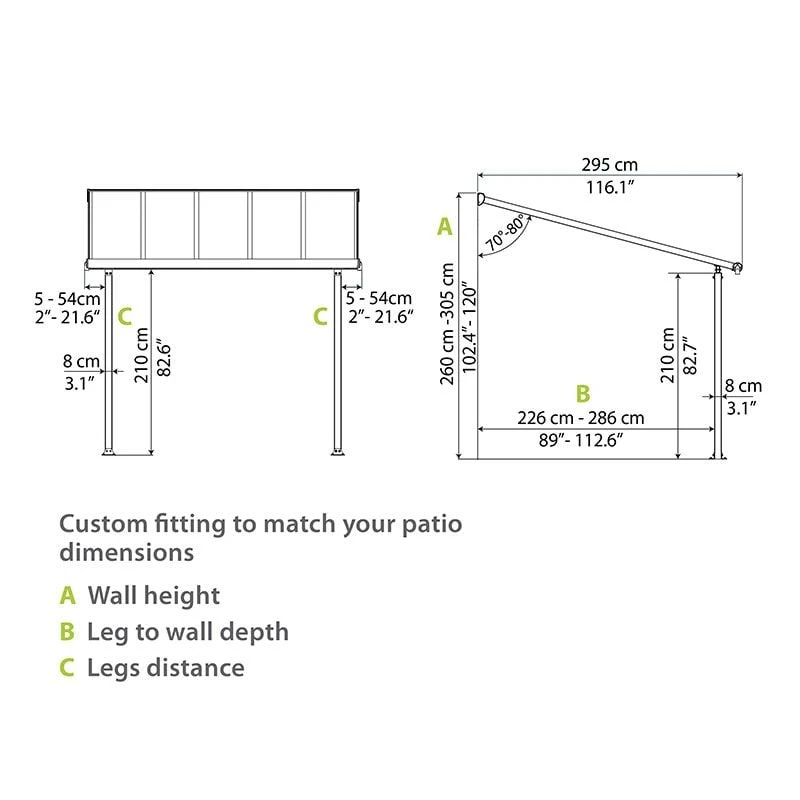 5 - 54cm
2″- 21.6″

C

8 cm
3.1″

210 cm
82.6″

C

5 - 54cm
2″- 21.6″

295 cm
116.1″

A

70°-80°

260 cm -305 cm
102.4″- 120″

210 cm
82.7″

B

226 cm - 286 cm
89″- 112.6″

8 cm
3.1″

Custom fitting to match your patio dimensions

A Wall height

B Leg to wall depth

C Legs distance