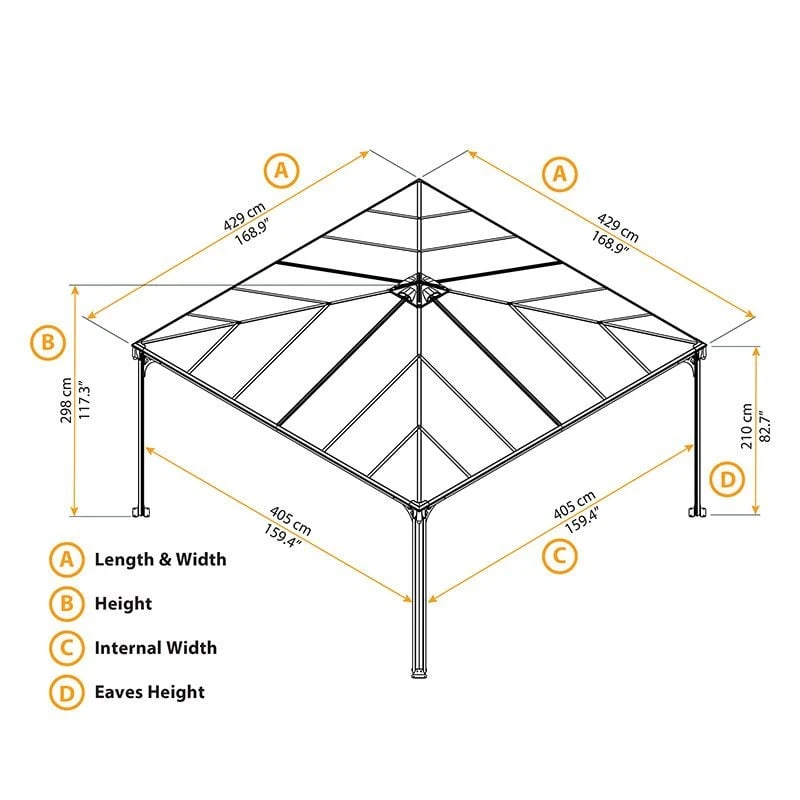 A
429 cm
168.9"

A
429 cm
168.9"

B
298 cm
117.3"

210 cm
82.7"

D

405 cm
159.4"

405 cm
159.4"

C

A Length & Width
B Height
C Internal Width
D Eaves Height